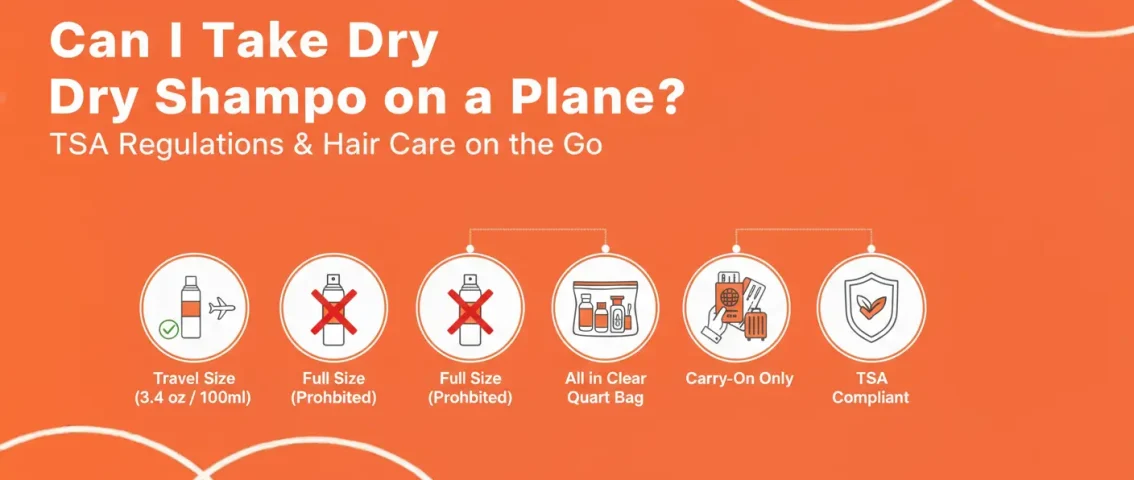 Can I Take Dry
Dry Shampo on a Plane?
TSA Regulations & Hair Care on the Go

Travel Size
(3.4 oz / 100ml)

Full Size
(Prohbited)

Full Size
(Prohbited)

All in Clear
Quart Bag

Carry-On Only

TSA
Compliant